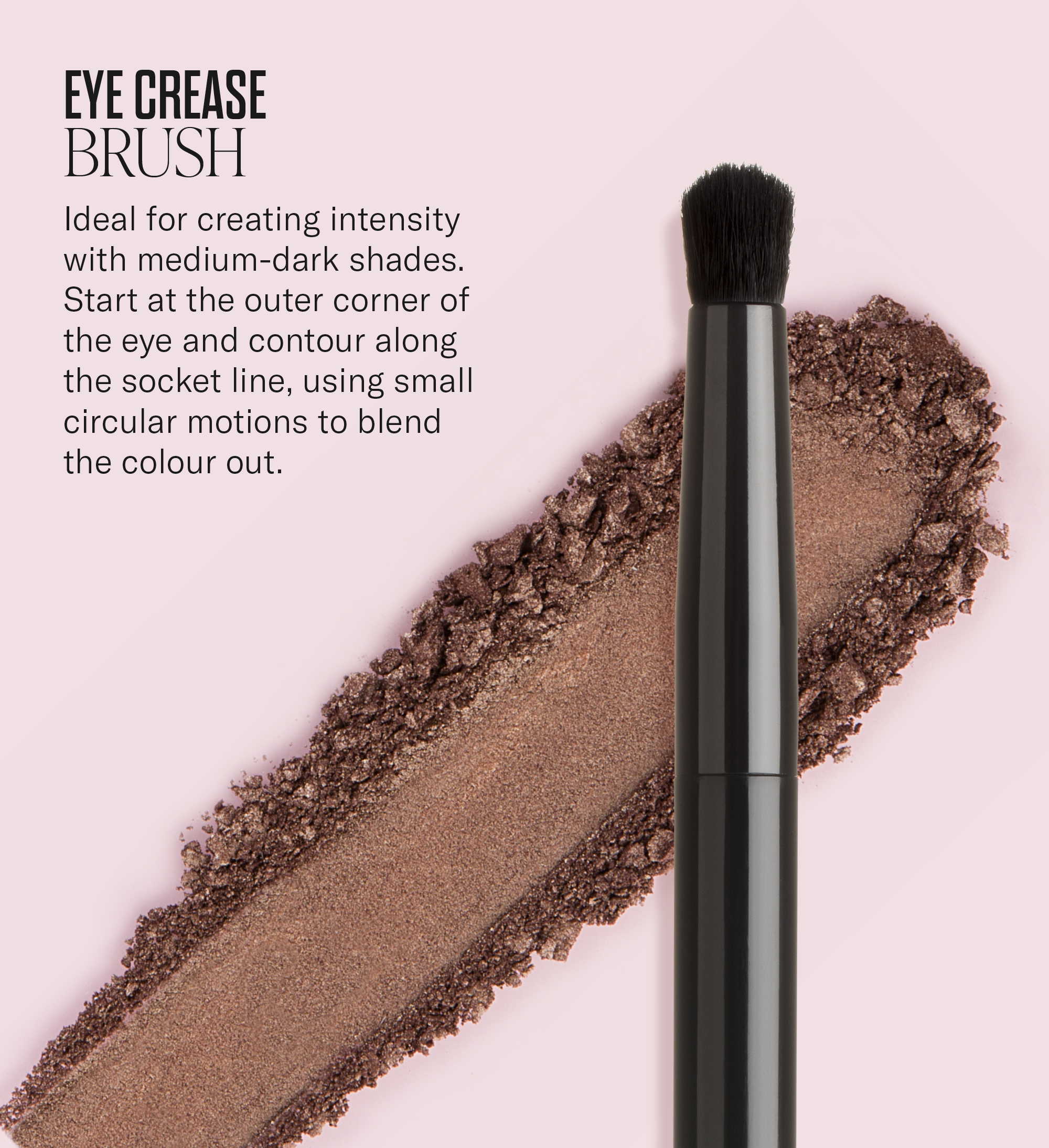 EYE CREASE
BRUSH

Ideal for creating intensity with medium-dark shades. Start at the outer corner of the eye and contour along the socket line, using small circular motions to blend the colour out.