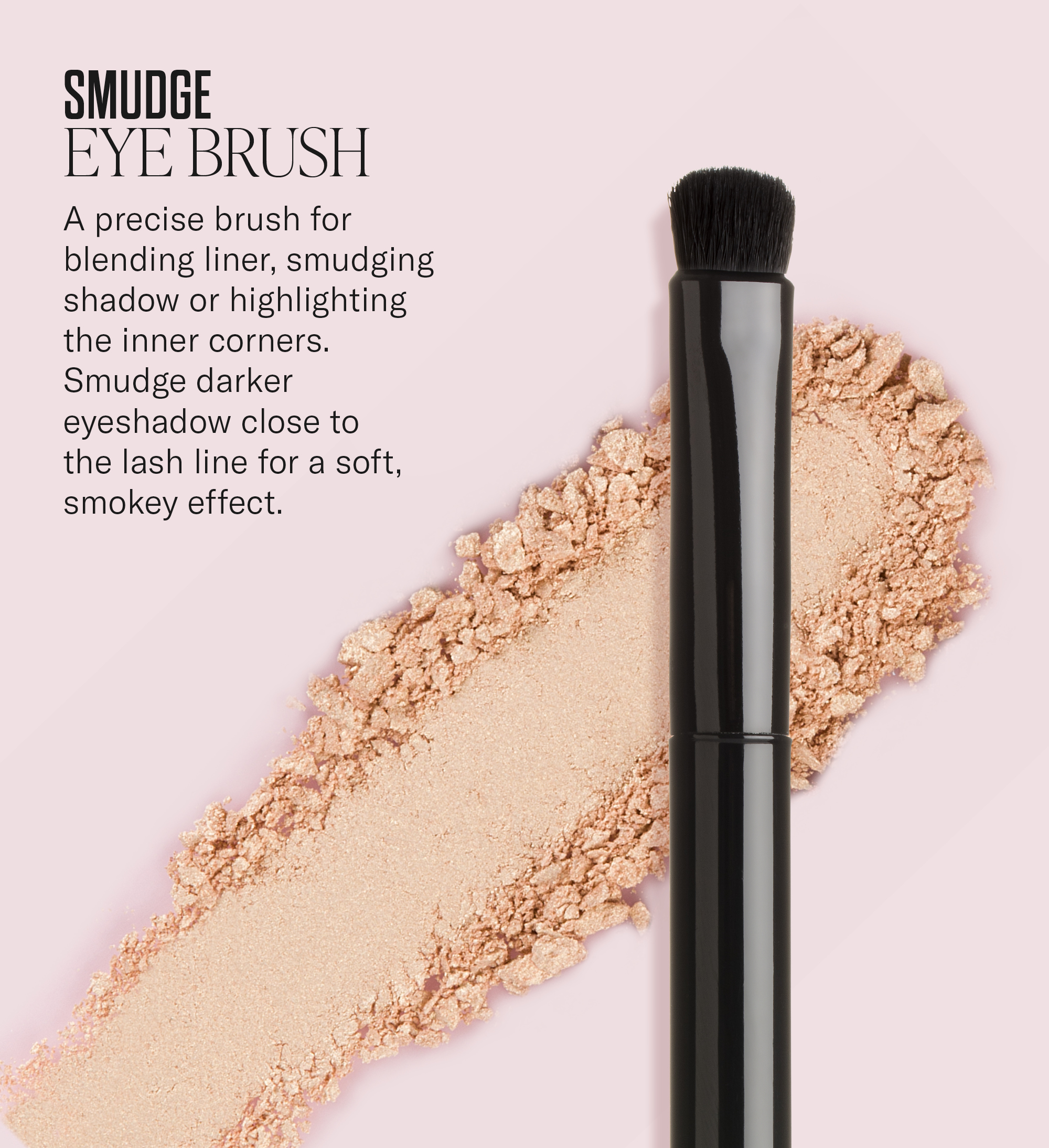 SMUDGE
EYE BRUSH

A precise brush for blending liner, smudging shadow or highlighting the inner corners. Smudge darker eyeshadow close to the lash line for a soft, smokey effect.