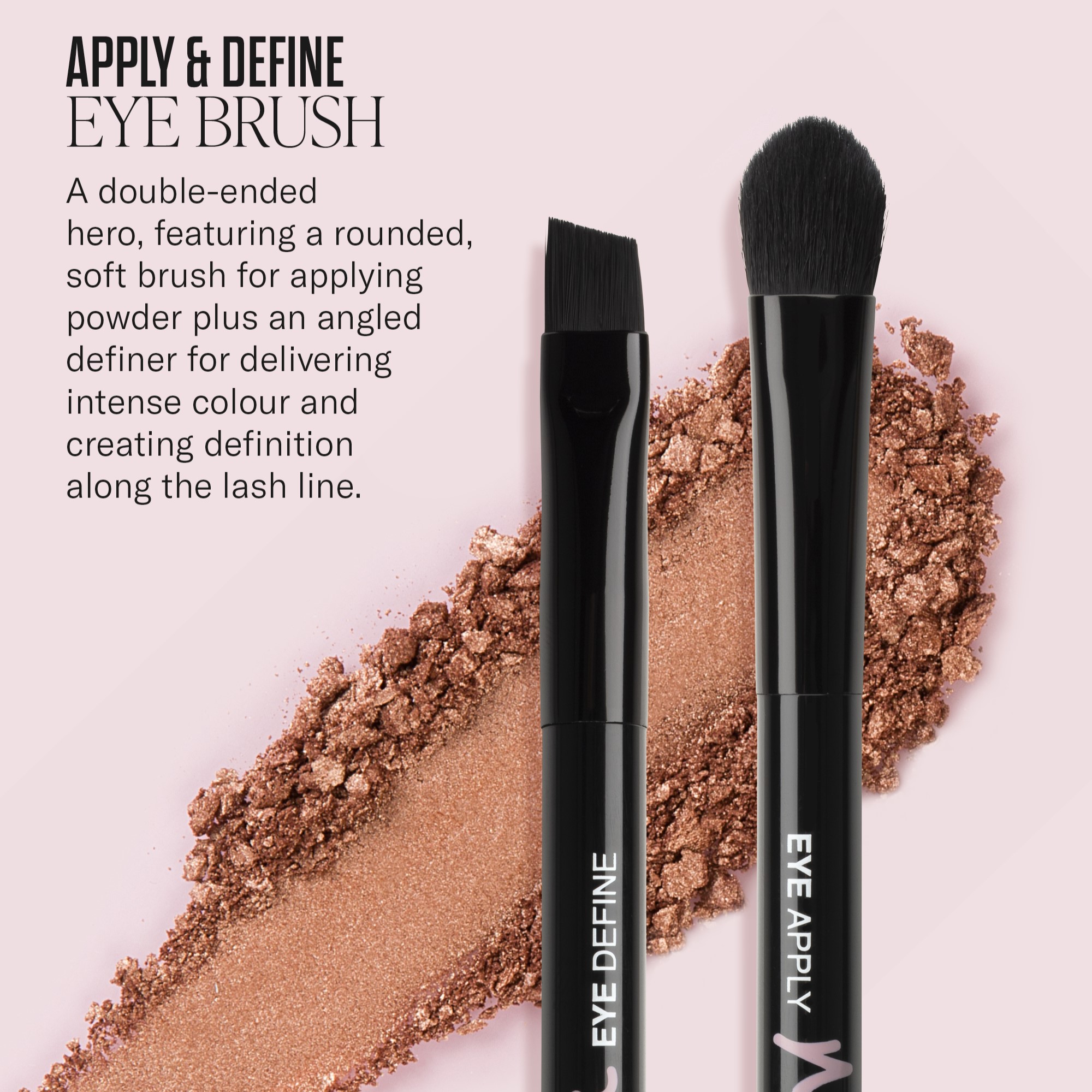 APPLY & DEFINE
EYE BRUSH

A double-ended hero, featuring a rounded, soft brush for applying powder plus an angled definer for delivering intense colour and creating definition along the lash line.

EYE DEFINE

EYE APPLY